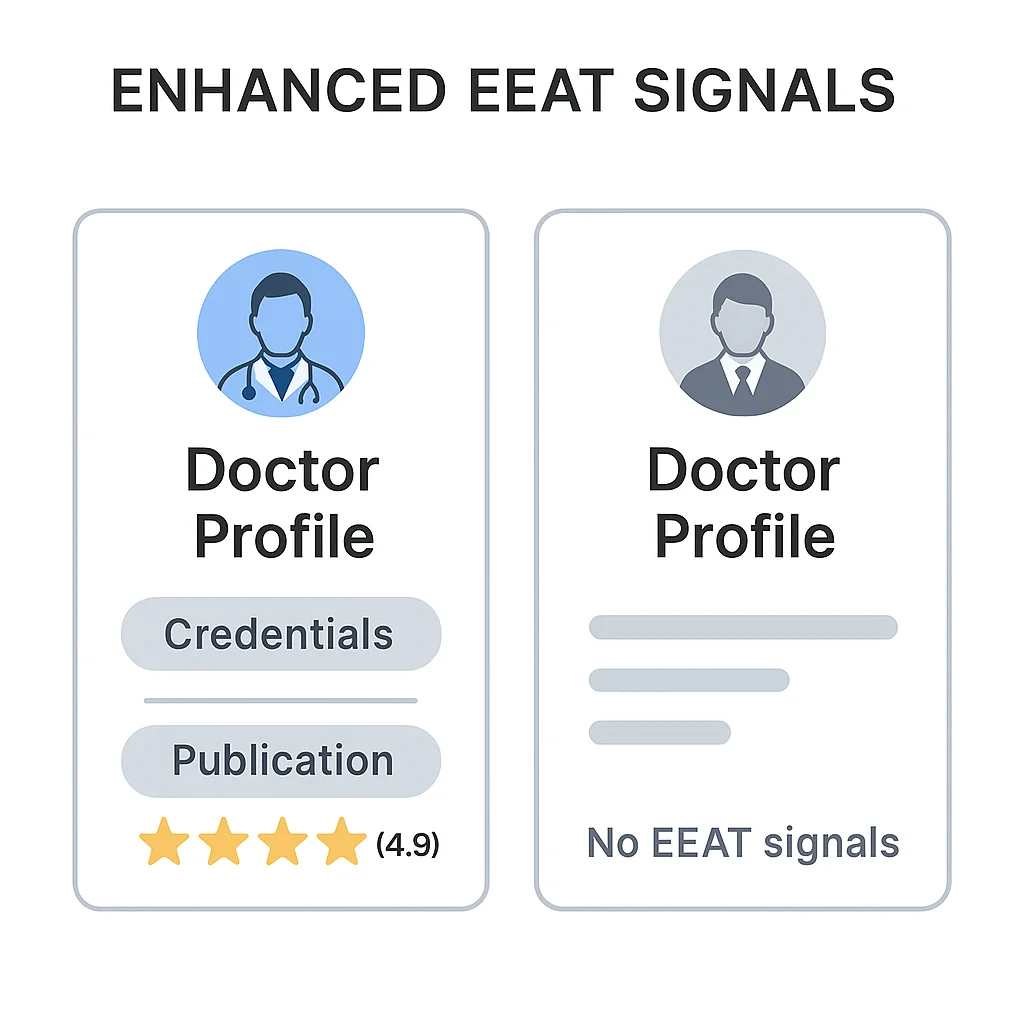 ENHANCED EEAT SIGNALS

Doctor Profile

Credentials

Publication

(4.9)

Doctor Profile

No EEAT signals